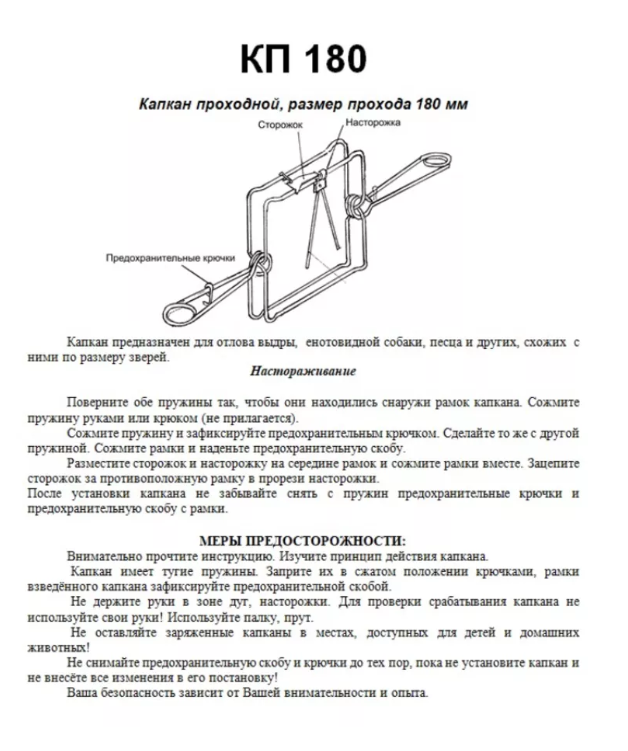 КП 180

Капкан проходной, размер прохода 180 мм

Сторожок

Насторожка

Предохранительные крючки

Капкан предназначен для отлова выдры, енотовидной собаки, песца и других, схожих с ними по размеру зверей.

Настораживание

Поверните обе пружины так, чтобы они находились снаружи рамок капкана. Сожмите пружину руками или крюком (не прилагается).

Сожмите пружину и зафиксируйте предохранительным крючком. Сделайте то же с другой пружиной. Сожмите рамки и наденьте предохранительную скобу.

Разместите сторожок и насторожку на середине рамок и сожмите рамки вместе. Зацепите сторожок за противоположную рамку в прорези насторожки.

После установки капкана не забывайте снять с пружин предохранительные крючки и предохранительную скобу с рамки.

МЕРЫ ПРЕДОСТОРОЖНОСТИ:

Внимательно прочтите инструкцию. Изучите принцип действия капкана.

Капкан имеет тугие пружины. Заприте их в сжатом положении крючками, рамки взведённого капкана зафиксируйте предохранительной скобой.

Не держите руки в зоне дуг, насторожки. Для проверки срабатывания капкана не используйте свои руки! Используйте палку, прут.

Не оставляйте заряженные капканы в местах, доступных для детей и домашних животных!

Не снимайте предохранительную скобу и крючки до тех пор, пока не установите капкан и не внесёте все изменения в его постановку!

Ваша безопасность зависит от Вашей внимательности и опыта.