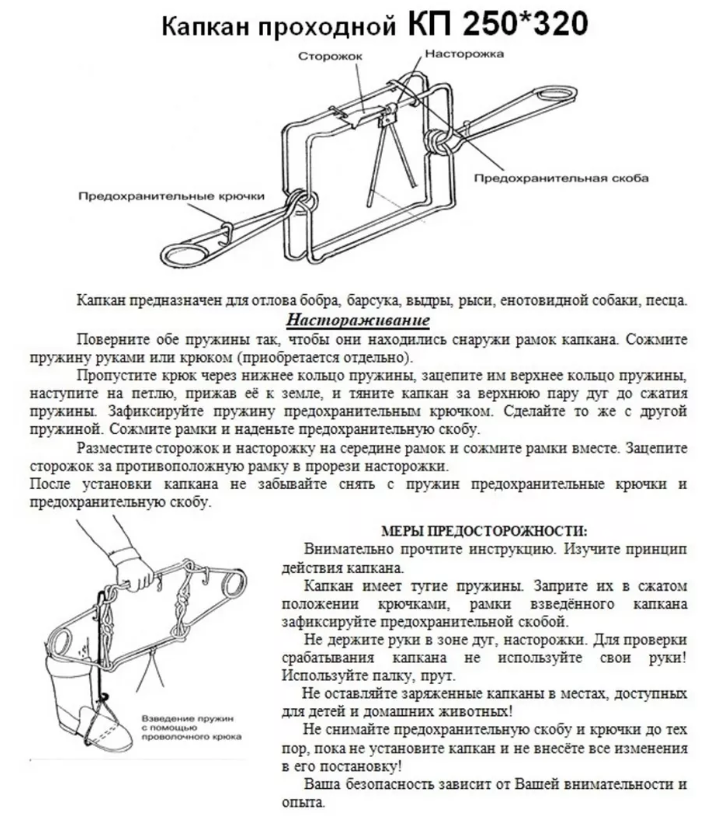 Капкан проходной КП 250*320

Сторожок
Насторожка
Предохранительная скоба
Предохранительные крючки

Капкан предназначен для отлова бобра, барсука, выдры, рыси, енотовидной собаки, песца.

Настораживание

Поверните обе пружины так, чтобы они находились снаружи рамок капкана. Сожмите пружину руками или крюком (приобретается отдельно).

Пропустите крюк через нижнее кольцо пружины, зацепите им верхнее кольцо пружины, наступите на петлю, прижав её к земле, и тяните капкан за верхнюю пару дуг до сжатия пружины. Зафиксируйте пружину предохранительным крючком. Сделайте то же с другой пружиной. Сожмите рамки и наденьте предохранительную скобу.

Разместите сторожок и насторожку на середине рамок и сожмите рамки вместе. Зацепите сторожок за противоположную рамку в прорези насторожки.

После установки капкана не забывайте снять с пружин предохранительные крючки и предохранительную скобу.

Взведение пружин с помощью проволочного крюка

МЕРЫ ПРЕДОСТОРОЖНОСТИ:

Внимательно прочтите инструкцию. Изучите принцип действия капкана.

Капкан имеет тугие пружины. Заприте их в сжатом положении крючками, рамки взведённого капкана зафиксируйте предохранительной скобой.

Не держите руки в зоне дуг, насторожки. Для проверки срабатывания капкана не используйте свои руки! Используйте палку, прут.

Не оставляйте заряженные капканы в местах, доступных для детей и домашних животных!

Не снимайте предохранительную скобу и крючки до тех пор, пока не установите капкан и не внесёте все изменения в его постановку!

Ваша безопасность зависит от Вашей внимательности и опыта.